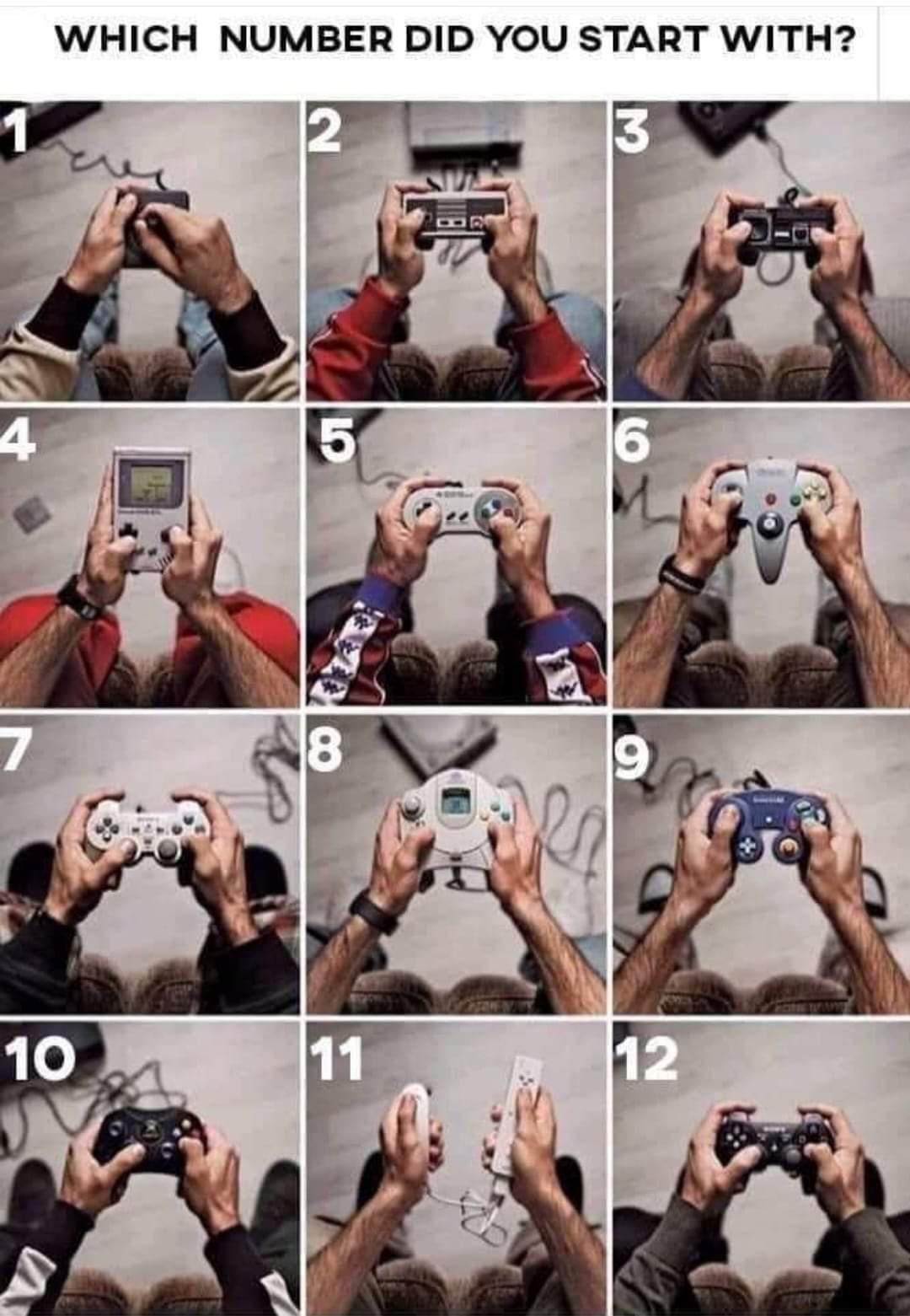 WHICH NUMBER DID YOU START WITH?

1

2

3

4

5

6

7

8

9

10

11

12